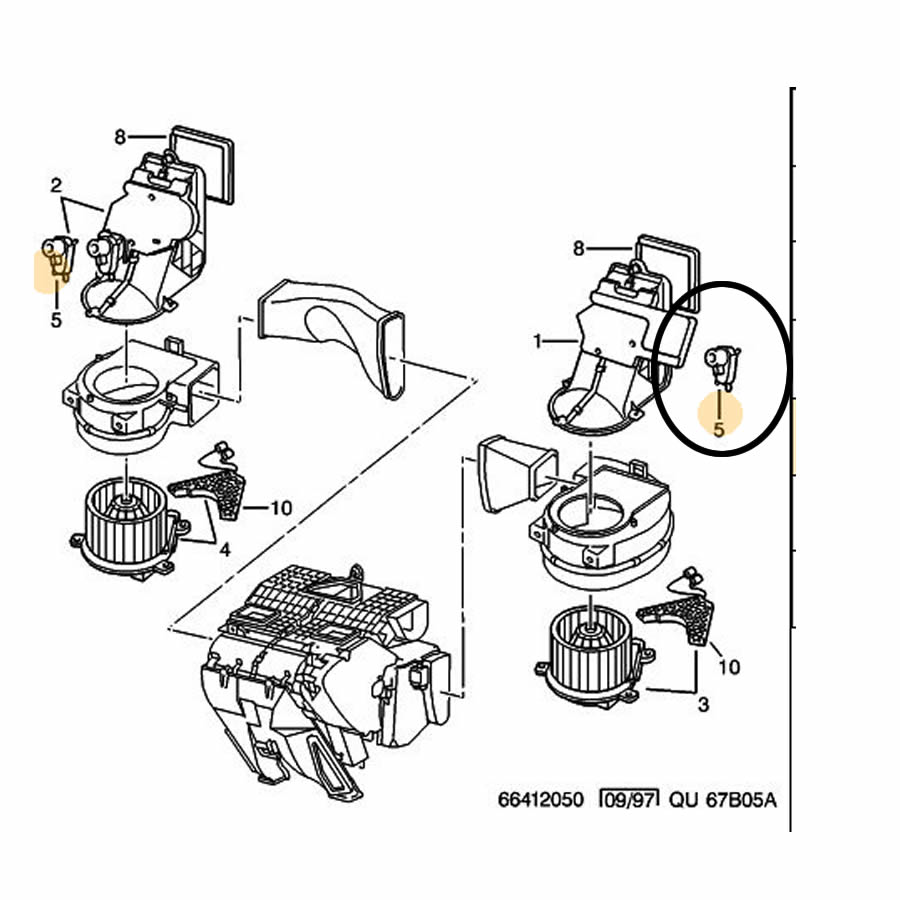 8
2
5
10
4
8
1
5
10
3
66412050 09/97 QU 67B05A